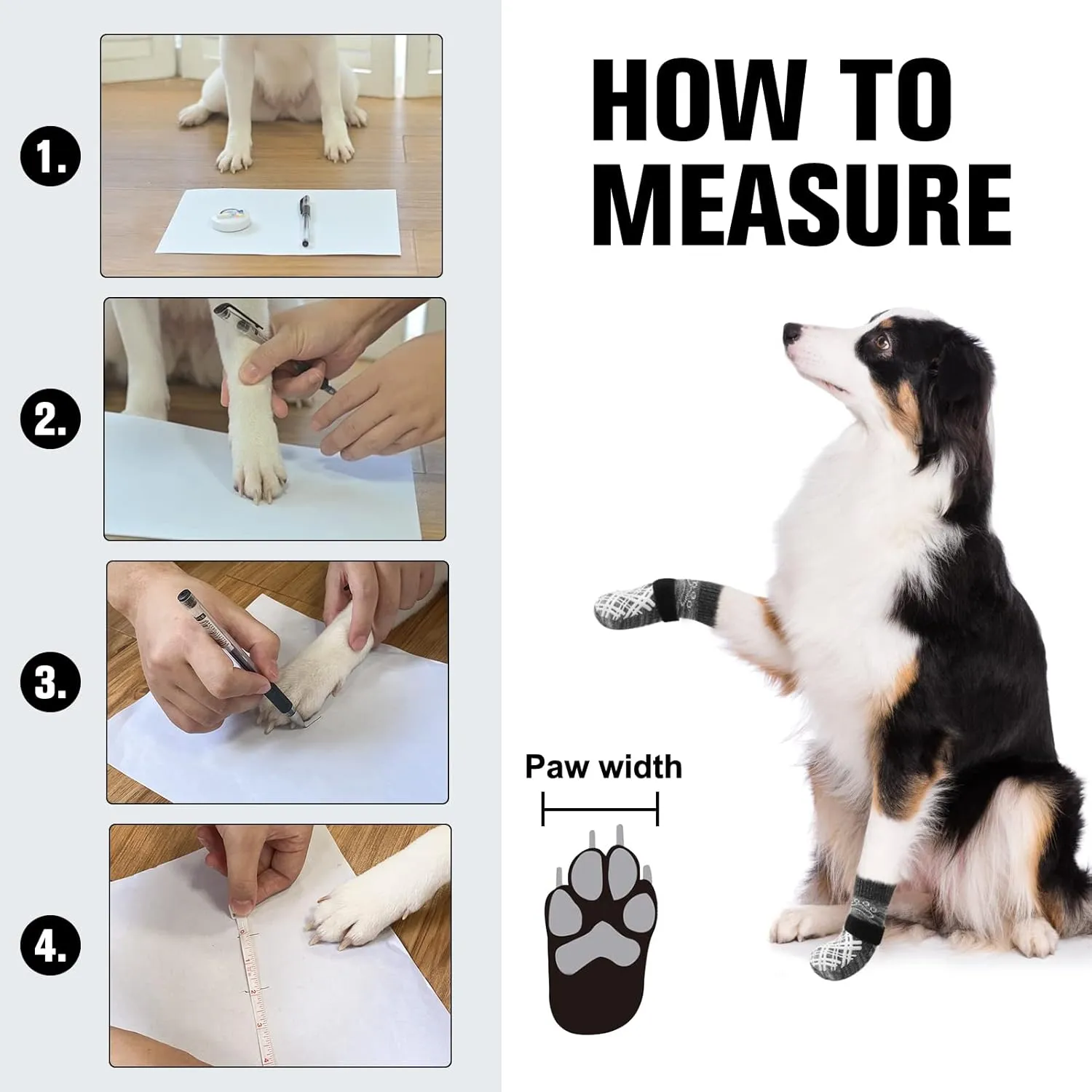 1.

2.

3.

4.

HOW TO MEASURE

Paw width